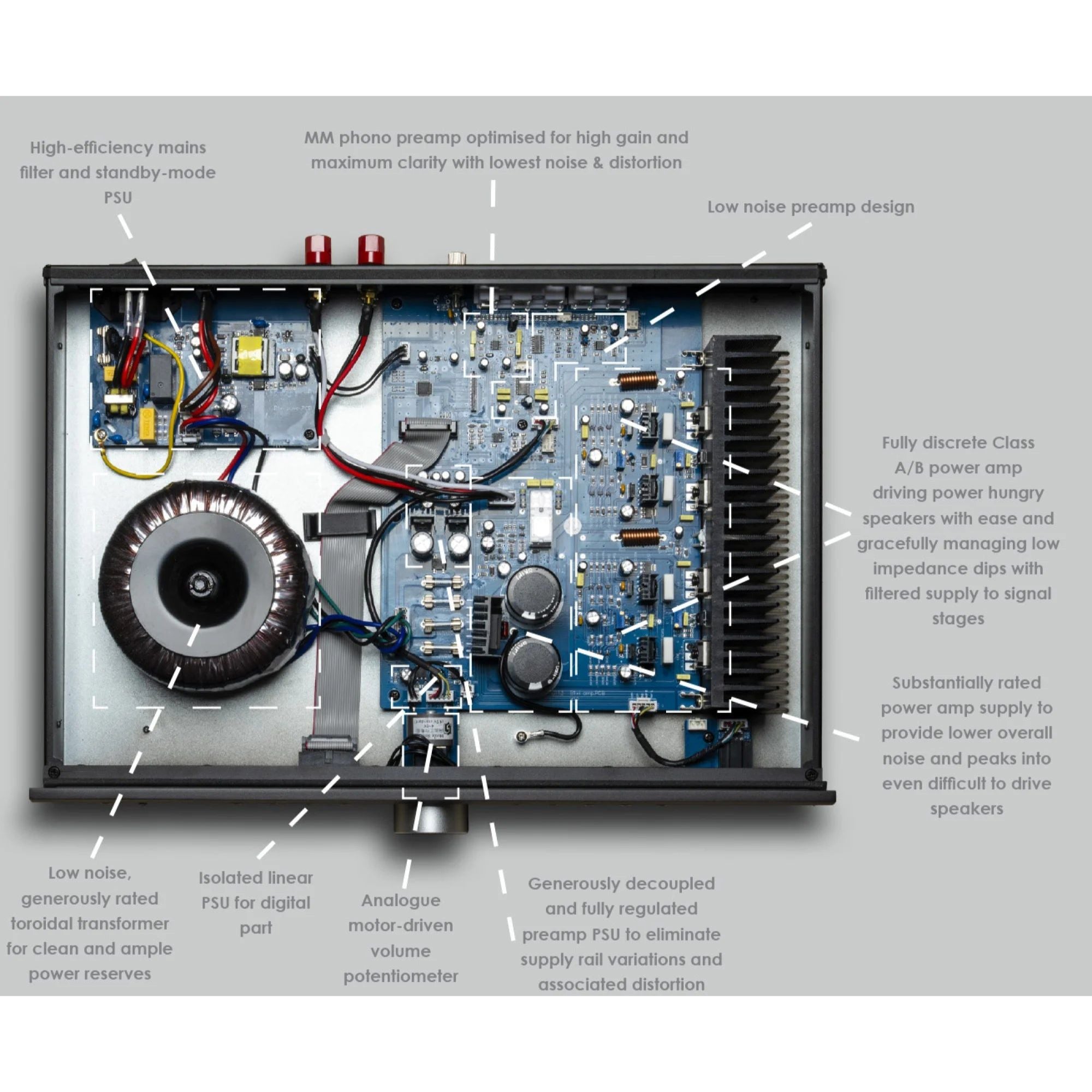 High-efficiency mains filter and standby-mode PSU

MM phono preamp optimised for high gain and maximum clarity with lowest noise & distortion

Low noise preamp design

Fully discrete Class A/B power amp driving power hungry speakers with ease and gracefully managing low impedance dips with filtered supply to signal stages

Substantially rated power amp supply to provide lower overall noise and peaks into even difficult to drive speakers

Low noise, generously rated toroidal transformer for clean and ample power reserves

Isolated linear PSU for digital part

Analogue motor-driven volume potentiometer

Generously decoupled and fully regulated preamp PSU to eliminate supply rail variations and associated distortion